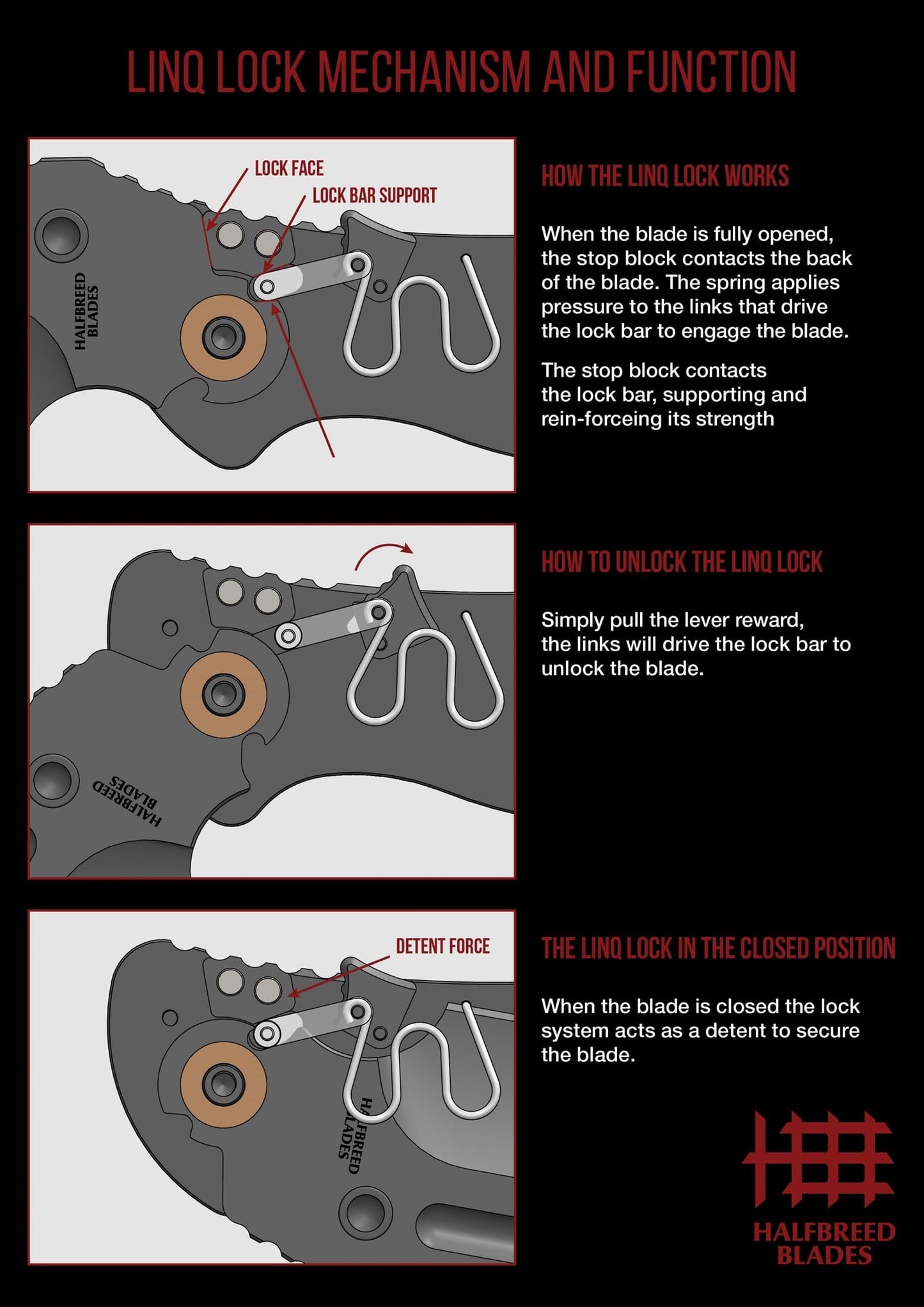 LINQ LOCK MECHANISM AND FUNCTION

LOCK FACE

LOCK BAR SUPPORT

HALFBREED BLADES

HOW THE LINQ LOCK WORKS

When the blade is fully opened, the stop block contacts the back of the blade. The spring applies pressure to the links that drive the lock bar to engage the blade.

The stop block contacts the lock bar, supporting and rein-forceing its strength

HALFBREED BLADES

HOW TO UNLOCK THE LINQ LOCK

Simply pull the lever reward, the links will drive the lock bar to unlock the blade.

DETENT FORCE

HALFBREED BLADES

THE LINQ LOCK IN THE CLOSED POSITION

When the blade is closed the lock system acts as a detent to secure the blade.

HALFBREED BLADES